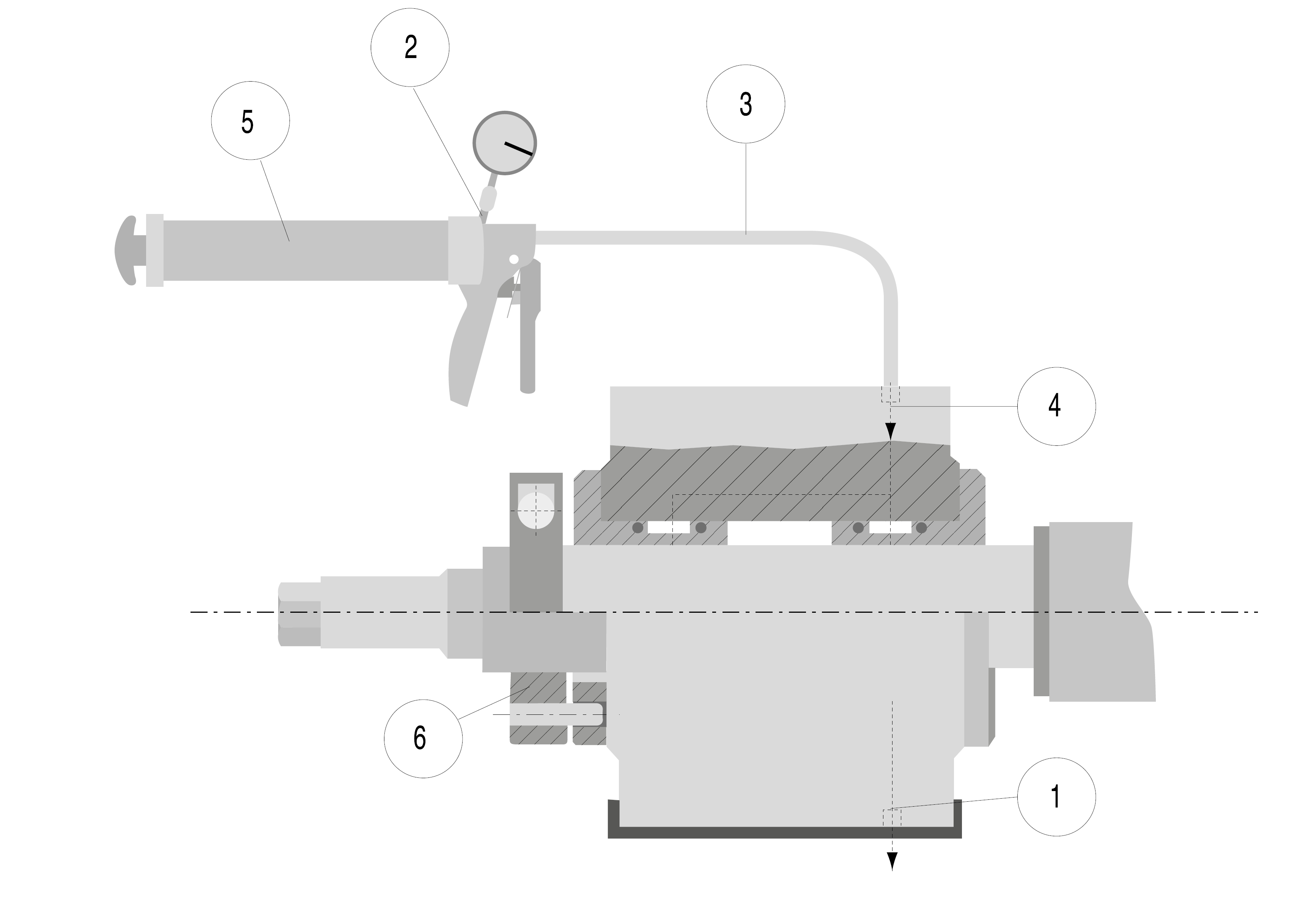 2
5
3
4
6
1