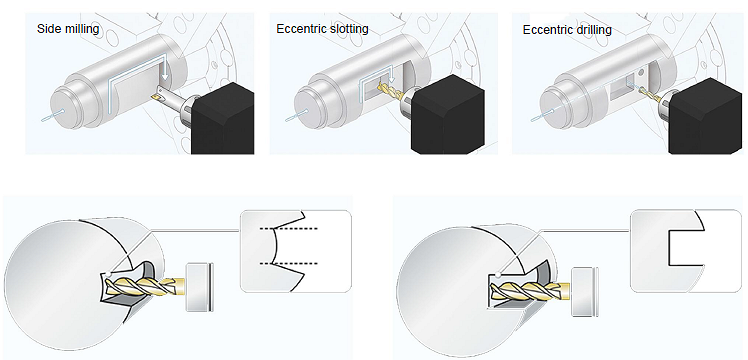 Side milling

Eccentric slotting

Eccentric drilling